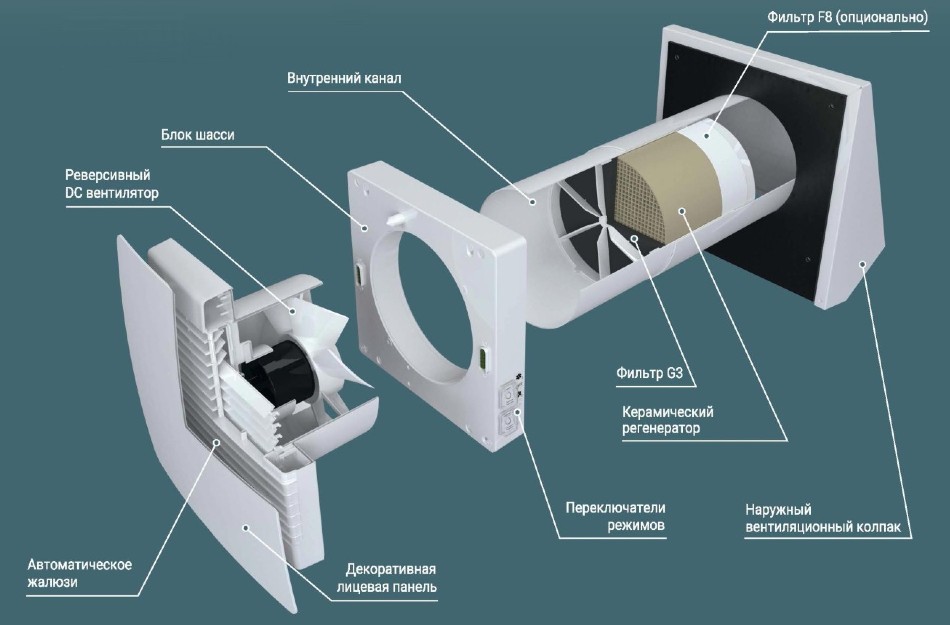 Фильтр F8 (опционально)

Внутренний канал

Блок шасси

Реверсивный
DC вентилятор

Фильтр G3

Керамический
регенератор

Переключатели
режимов

Наружный
вентиляционный колпак

Автоматическое
жалюзи

Декоративная
лицевая панель